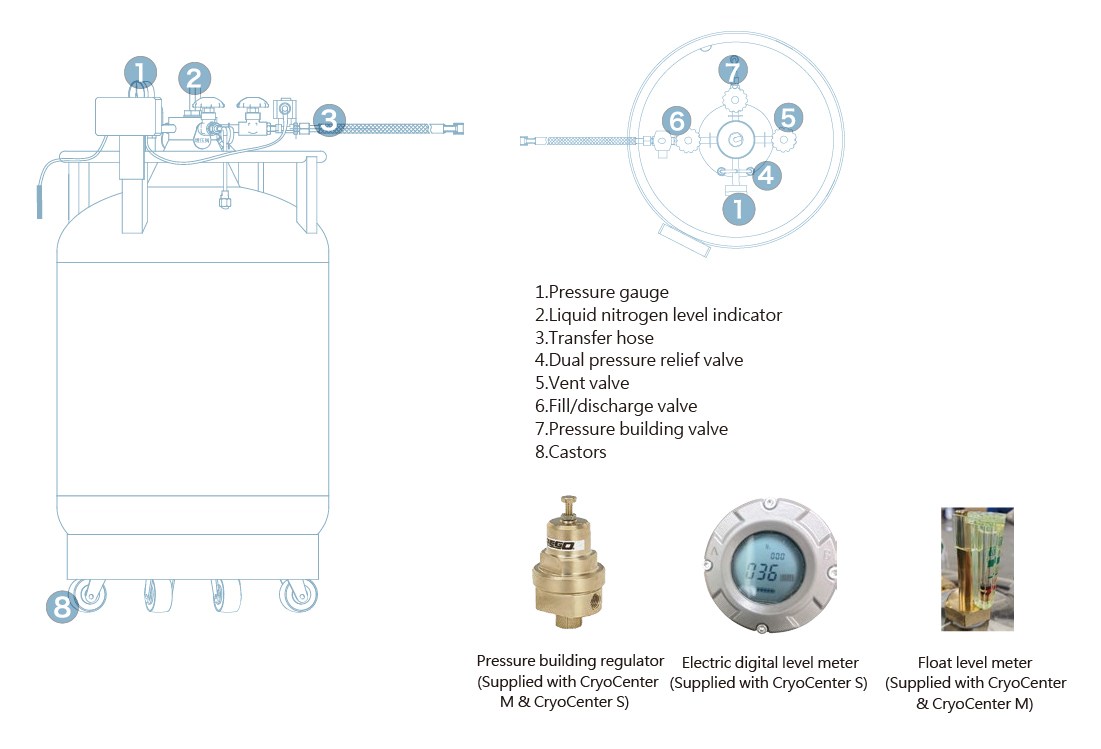 1
2
3
7
6
5
4
1
8

1.Pressure gauge
2.Liquid nitrogen level indicator
3.Transfer hose
4.Dual pressure relief valve
5.Vent valve
6.Fill/discharge valve
7.Pressure building valve
8.Castors

REGO

036

Pressure building regulator (Supplied with CryoCenter M & CryoCenter S)

Electric digital level meter (Supplied with CryoCenter S)

Float level meter (Supplied with CryoCenter & CryoCenter M)